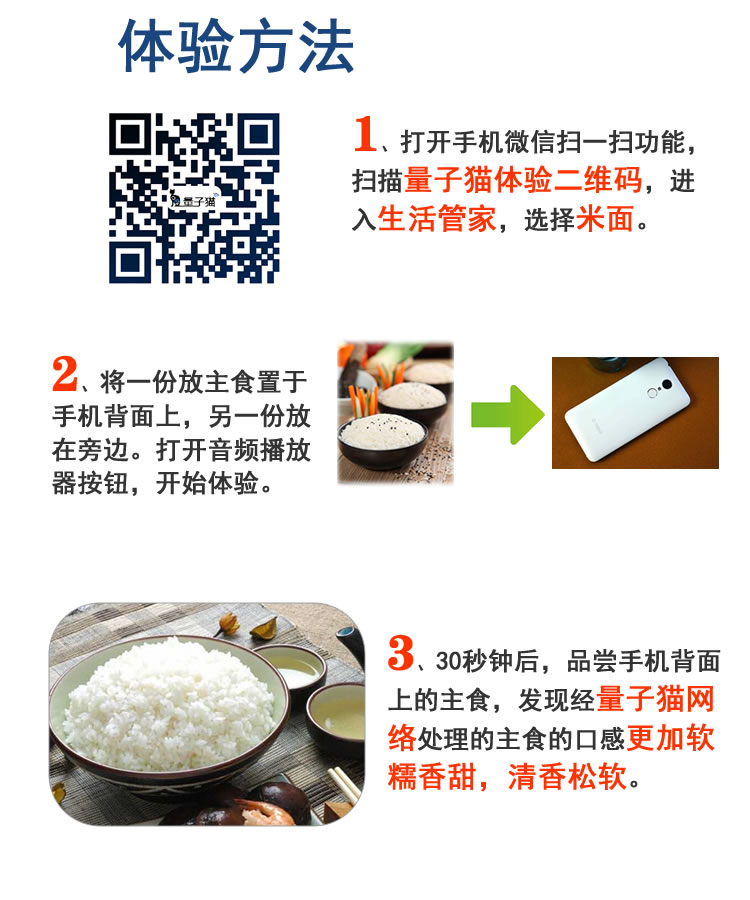 体验方法

量子猫

1、打开手机微信扫一扫功能，扫描量子猫体验二维码，进入生活管家，选择米面。

2、将一份放主食置于手机背面上，另一份放在旁边。打开音频播放器按钮，开始体验。

3、30秒钟后，品尝手机背面上的主食，发现经量子猫网络处理的主食的口感更加软糯香甜，清香松软。