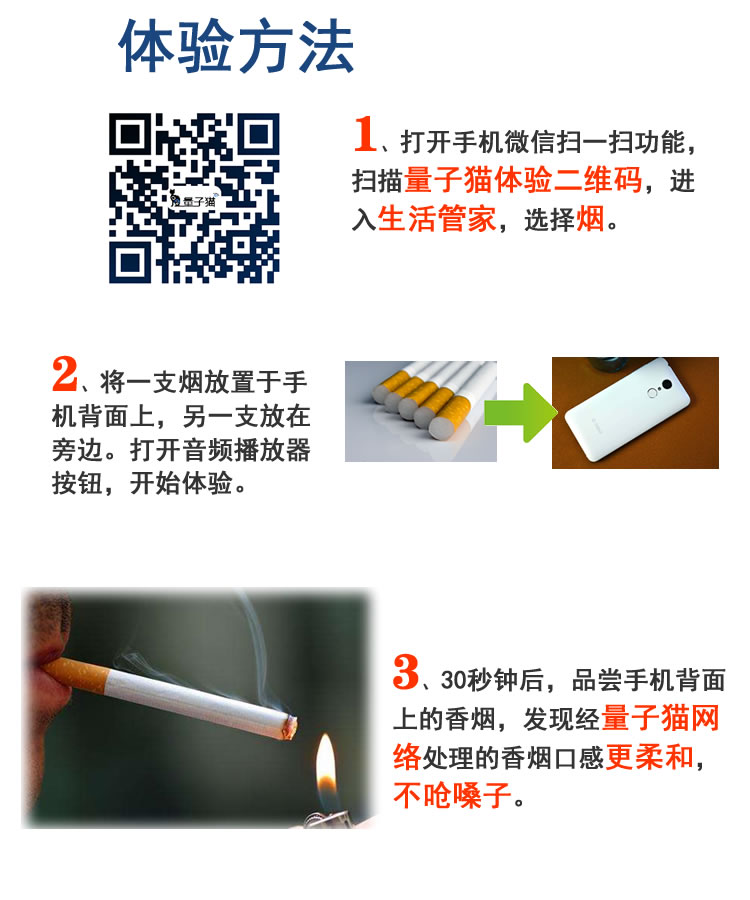 体验方法

量子猫

1、打开手机微信扫一扫功能，扫描量子猫体验二维码，进入生活管家，选择烟。

2、将一支烟放置于手机背面上，另一支放在旁边。打开音频播放器按钮，开始体验。

3、30秒钟后，品尝手机背面上的香烟，发现经量子猫网络处理的香烟口感更柔和，不呛嗓子。